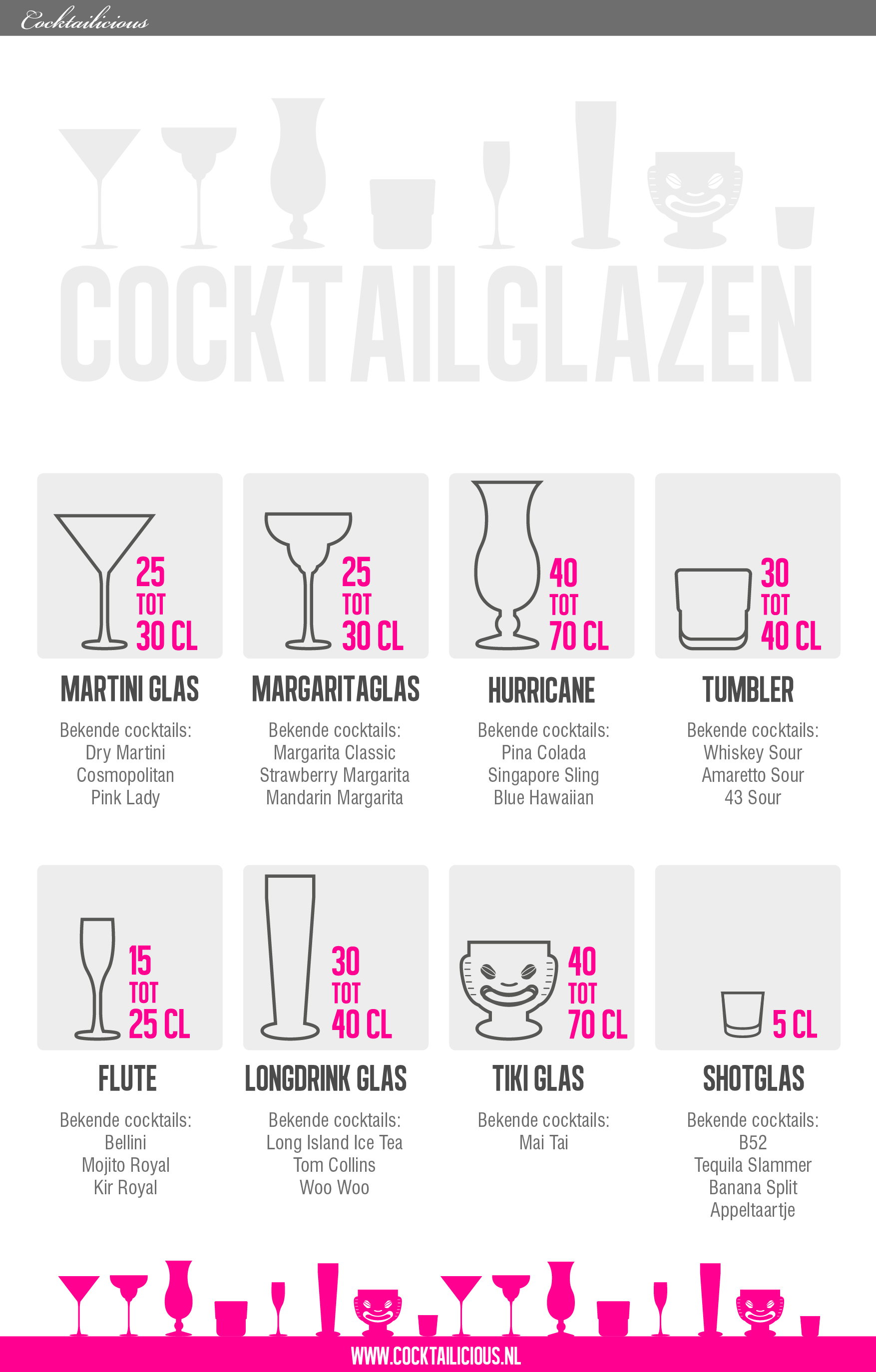 Cocktailicious

COCKTAILGLAZEN

25 TOT 30 CL
MARTINI GLAS
Bekende cocktails:
Dry Martini
Cosmopolitan
Pink Lady

25 TOT 30 CL
MARGARITAGLAS
Bekende cocktails:
Margarita Classic
Strawberry Margarita
Mandarin Margarita

40 TOT 70 CL
HURRICANE
Bekende cocktails:
Pina Colada
Singapore Sling
Blue Hawaiian

30 TOT 40 CL
TUMBLER
Bekende cocktails:
Whiskey Sour
Amaretto Sour
43 Sour

15 TOT 25 CL
FLUTE
Bekende cocktails:
Bellini
Mojito Royal
Kir Royal

30 TOT 40 CL
LONGDRINK GLAS
Bekende cocktails:
Long Island Ice Tea
Tom Collins
Woo Woo

40 TOT 70 CL
TIKI GLAS
Bekende cocktails:
Mai Tai

5 CL
SHOTGLAS
Bekende cocktails:
B52
Tequila Slammer
Banana Split
Appeltaartje

WWW.COCKTAILICIOUS.NL